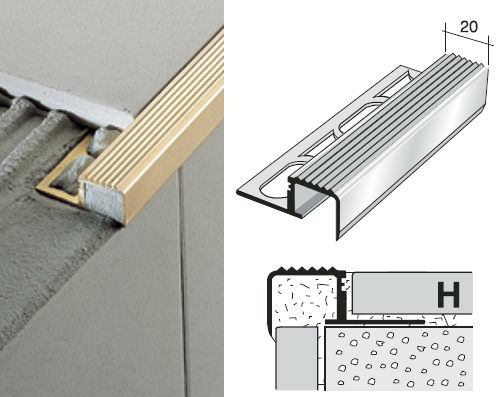 20

H