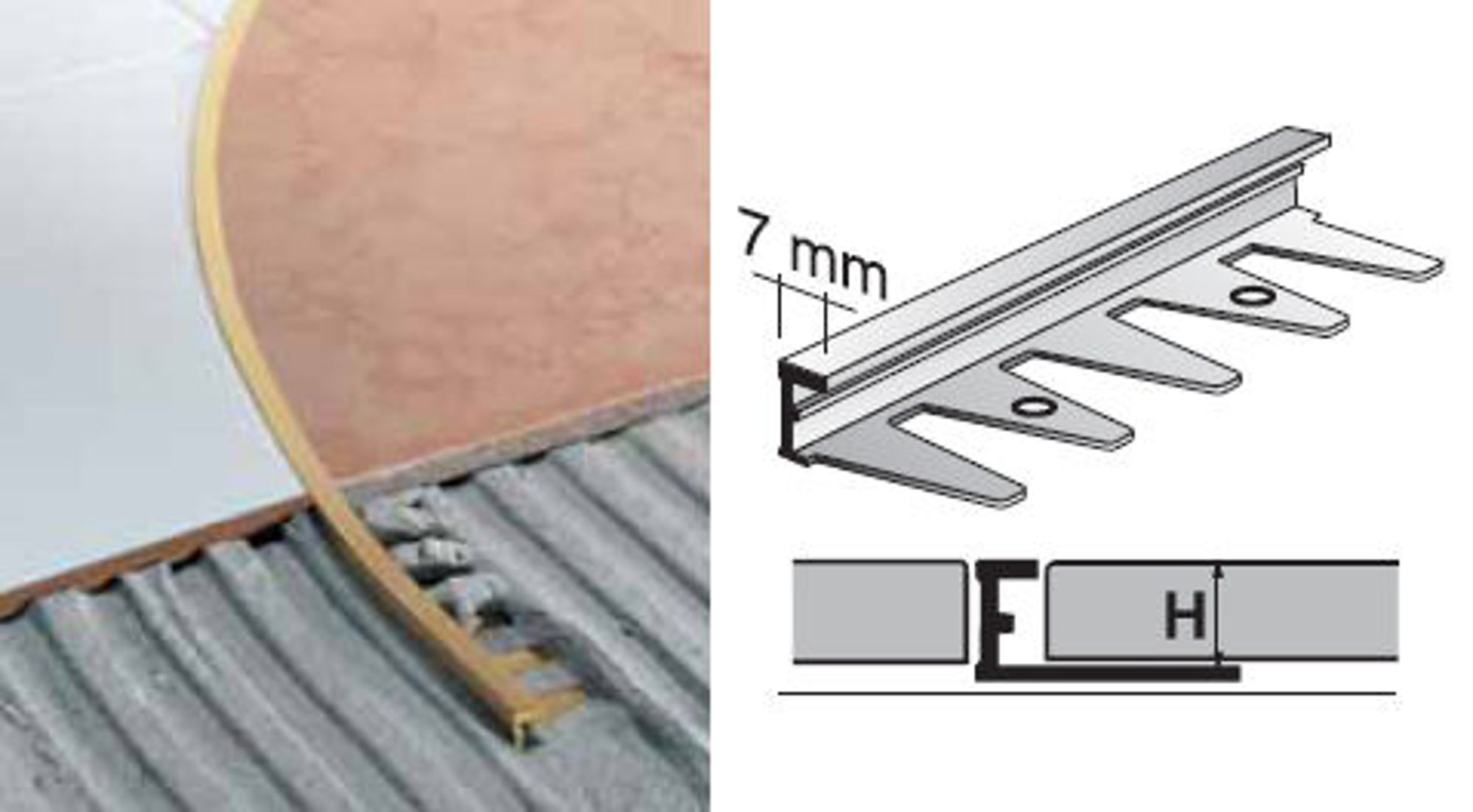 7 mm

H